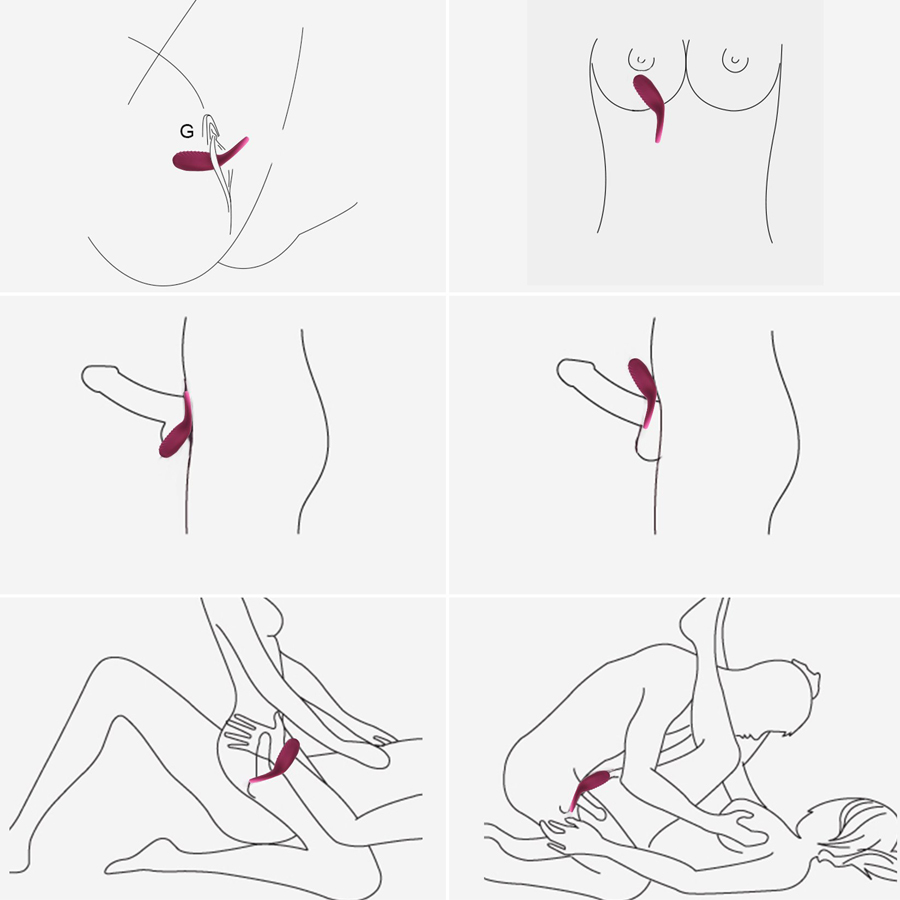 G