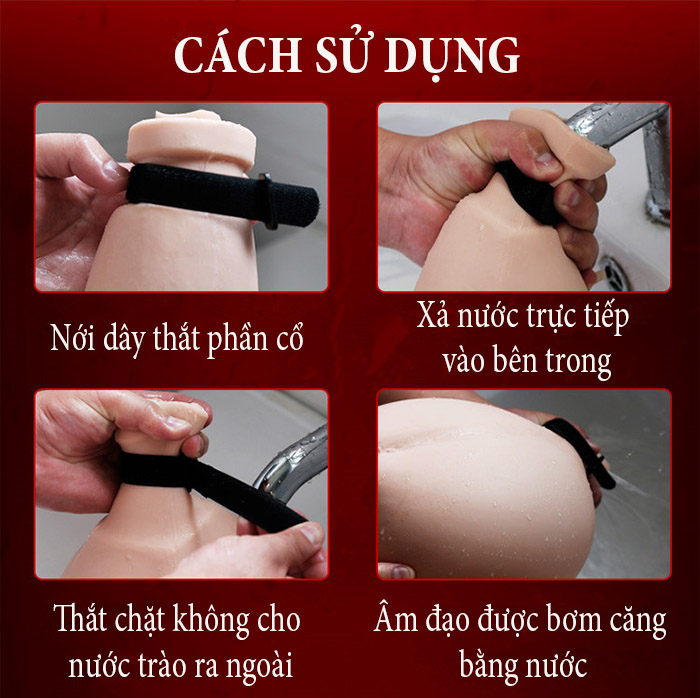 CÁCH SỬ DỤNG

Nới dây thắt phần cổ

Xả nước trực tiếp vào bên trong

Thắt chặt không cho nước trào ra ngoài

Âm đạo được bơm căng bằng nước